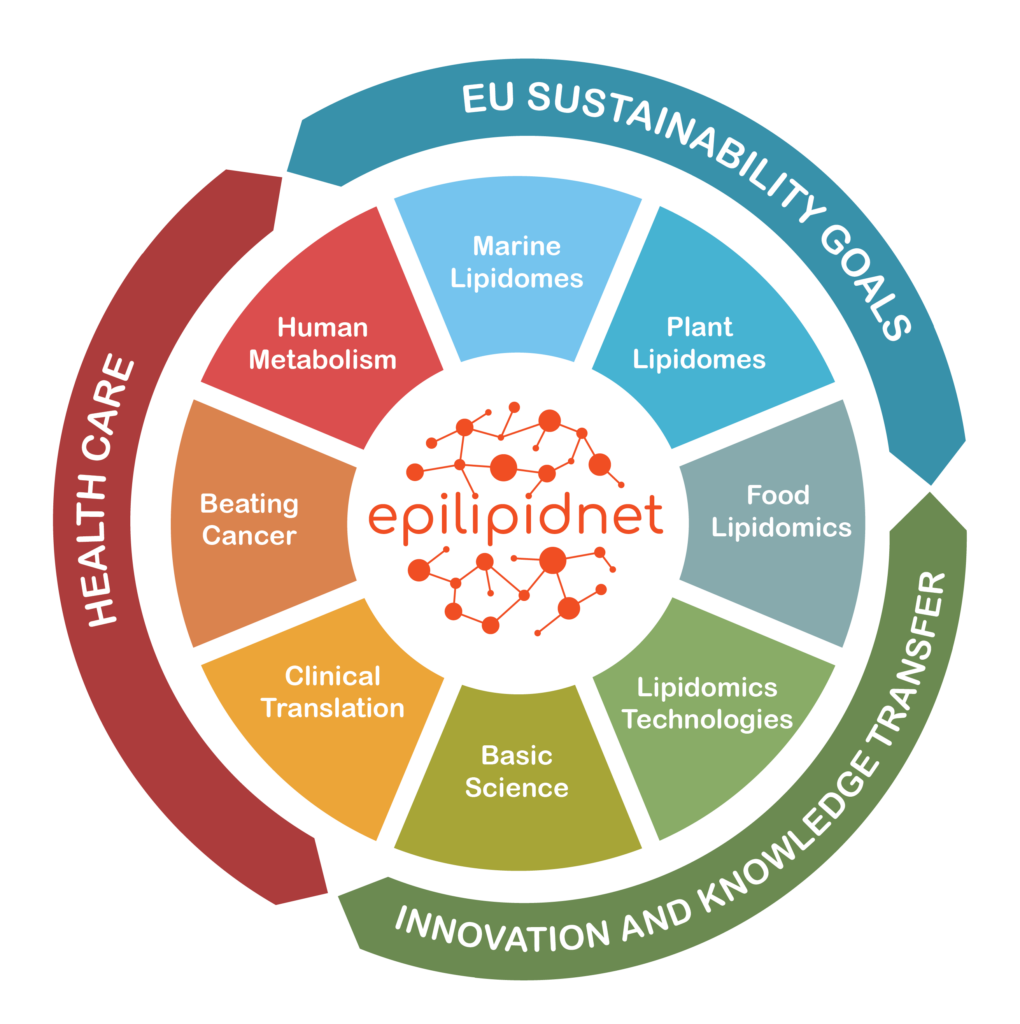 EU SUSTAINABILITY GOALS

HEALTH CARE

INNOVATION AND KNOWLEDGE TRANSFER

Marine Lipidomes

Plant Lipidomes

Food Lipidomics

Lipidomics Technologies

Basic Science

Clinical Translation

Beating Cancer

Human Metabolism

epilipidnet